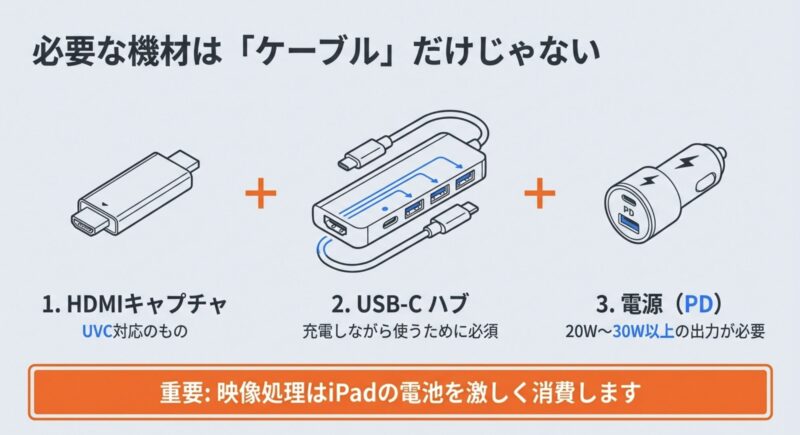 必要な機材は「ケーブル」だけじゃない

+

+

PD

1. HDMIキャプチャ
UVC対応のもの

2. USB-C ハブ
充電しながら使うために必須

3. 電源（PD）
20W〜30W以上の出力が必要

重要: 映像処理はiPadの電池を激しく消費します