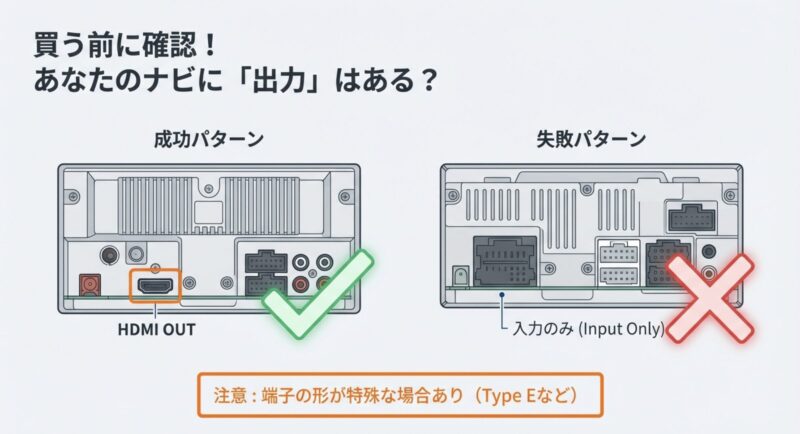 買う前に確認！
あなたのナビに「出力」はある？

成功パターン

HDMI OUT

失敗パターン

入力のみ (Input Only)

注意：端子の形が特殊な場合あり（Type Eなど）