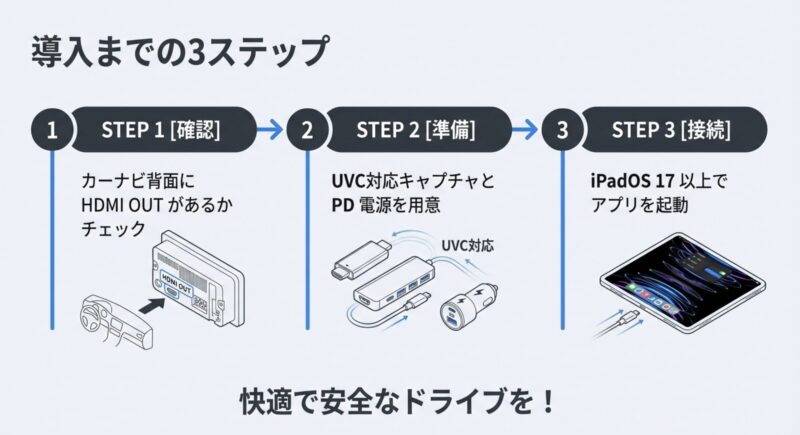 導入までの3ステップ

1 STEP 1 [確認]

カーナビ背面に HDMI OUT があるか チェック

HDMI OUT

2 STEP 2 [準備]

UVC対応キャプチャと PD 電源を用意

UVC対応

3 STEP 3 [接続]

iPadOS 17 以上で アプリを起動

快適で安全なドライブを！