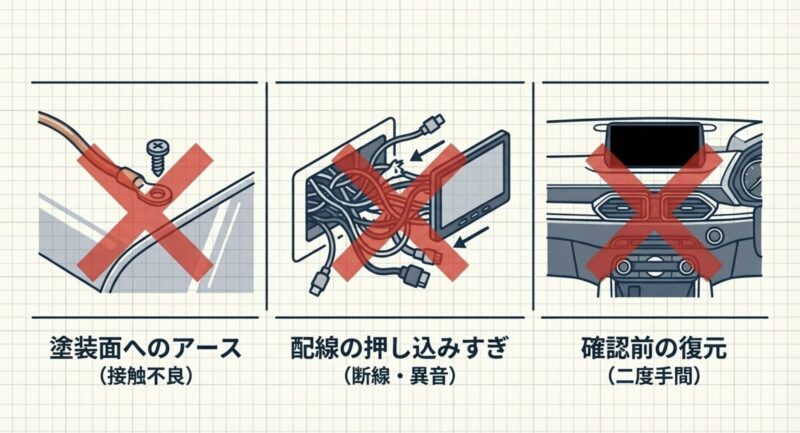 塗装面へのアース
（接触不良）

配線の押し込みすぎ
（断線・異音）

確認前の復元
（二度手間）